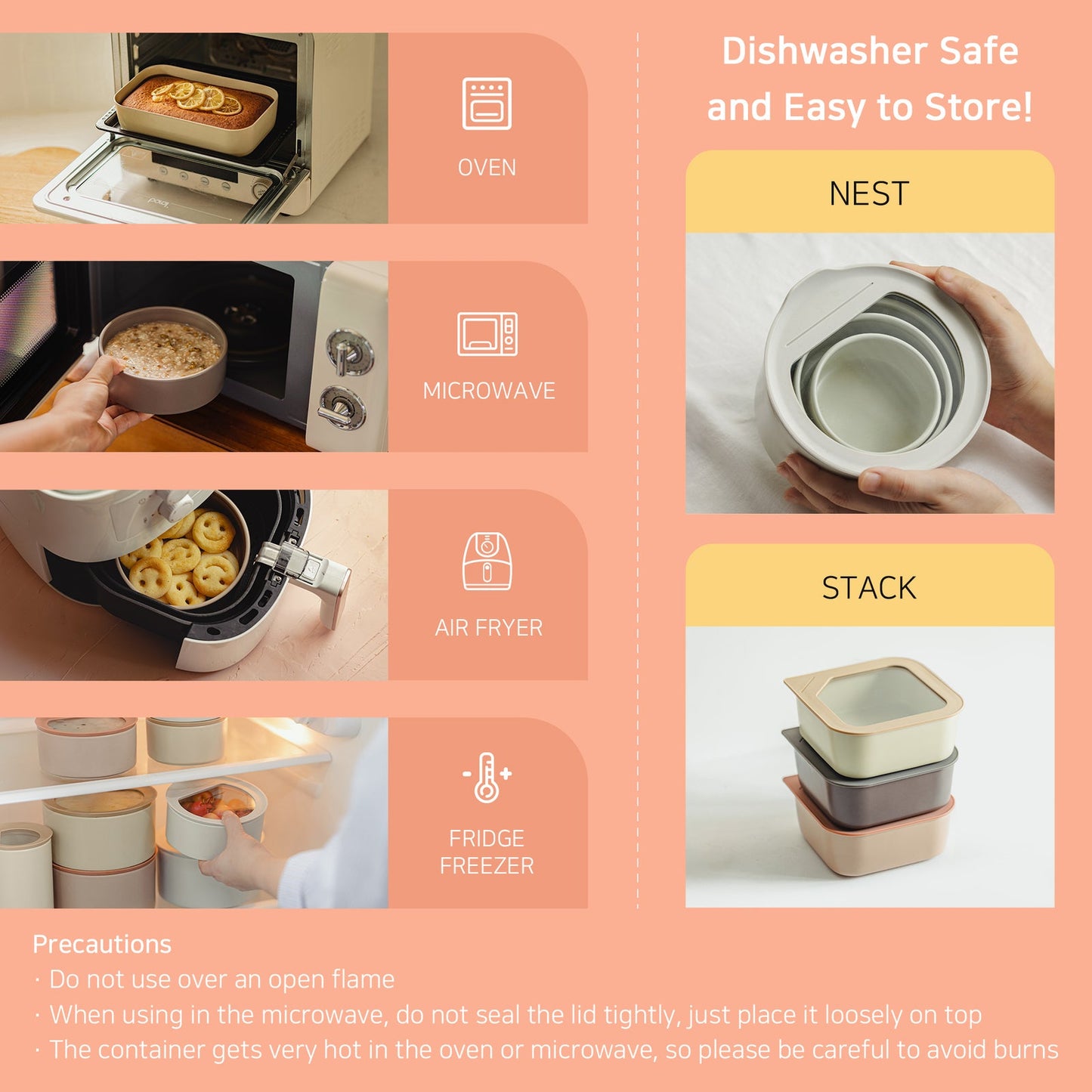 OVEN

MICROWAVE

AIR FRYER

FRIDGE
FREEZER

Dishwasher Safe and Easy to Store!

NEST

STACK

Precautions
· Do not use over an open flame
· When using in the microwave, do not seal the lid tightly, just place it loosely on top
· The container gets very hot in the oven or microwave, so please be careful to avoid burns