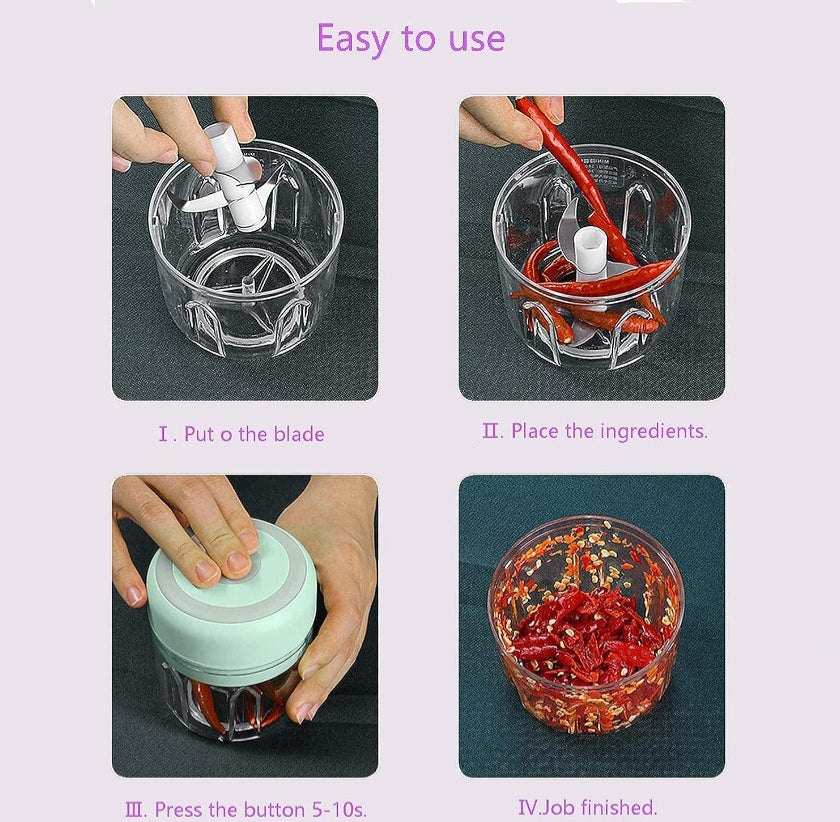 Easy to use

Ⅰ. Put o the blade

Ⅱ. Place the ingredients.

Ⅲ. Press the button 5-10s.

Ⅳ.Job finished.